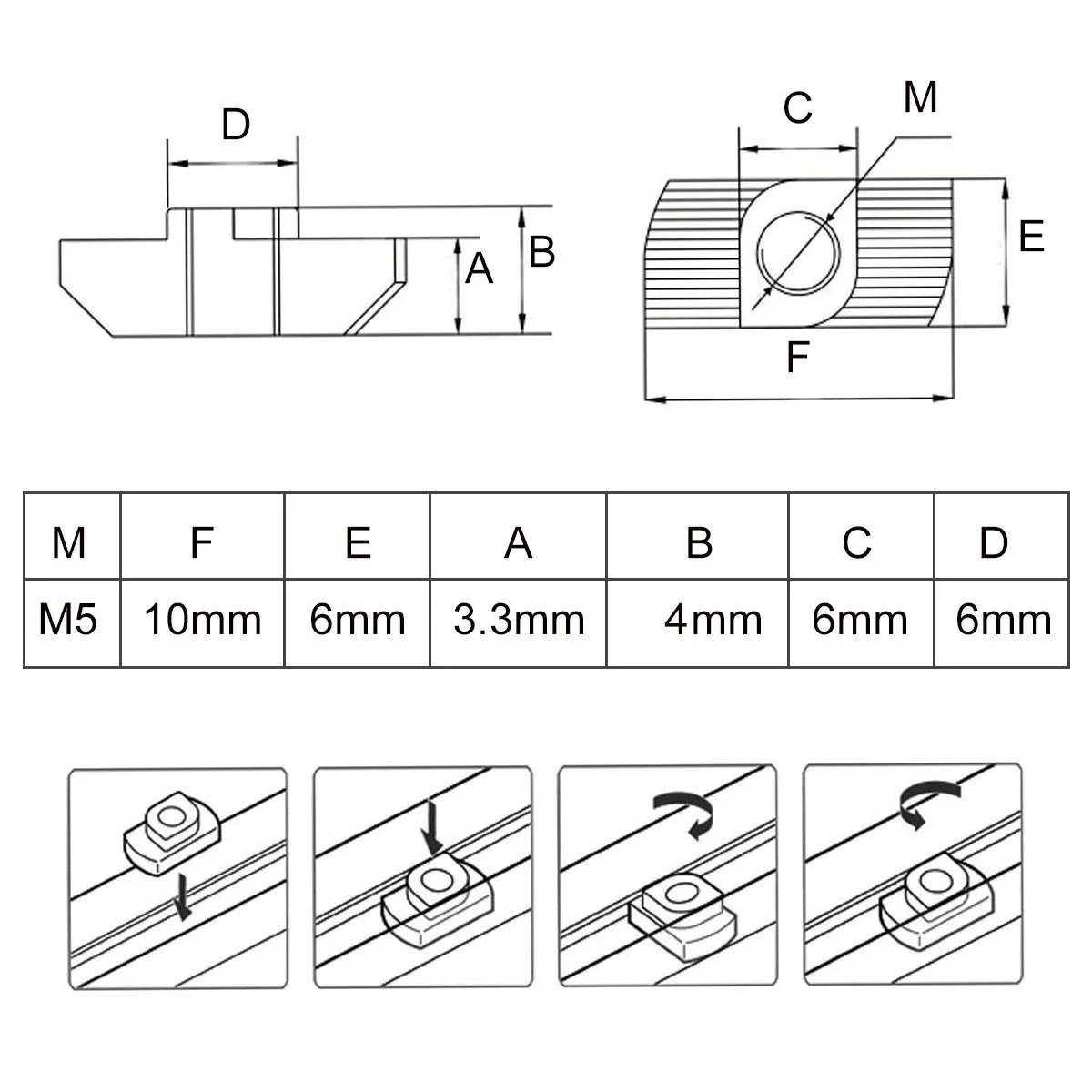 D

A

B

C

M

E

F

| M | F | E | A | B | C | D |
|---|---|---|---|---|---|---|
| M5 | 10mm | 6mm | 3.3mm | 4mm | 6mm | 6mm |